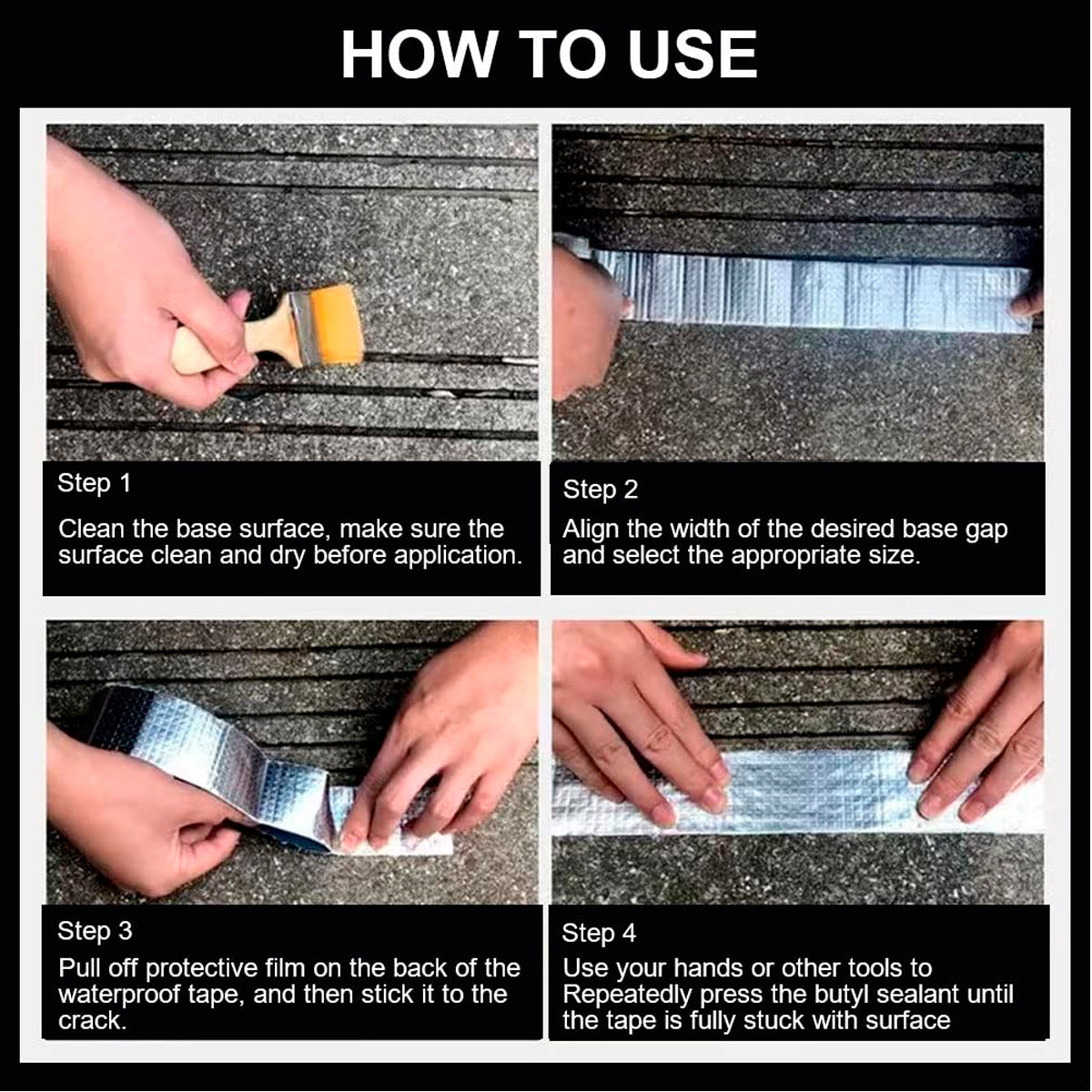 HOW TO USE

Step 1

Clean the base surface, make sure the surface clean and dry before application.

Step 2

Align the width of the desired base gap and select the appropriate size.

Step 3

Pull off protective film on the back of the waterproof tape, and then stick it to the crack.

Step 4

Use your hands or other tools to Repeatedly press the butyl sealant until the tape is fully stuck with surface