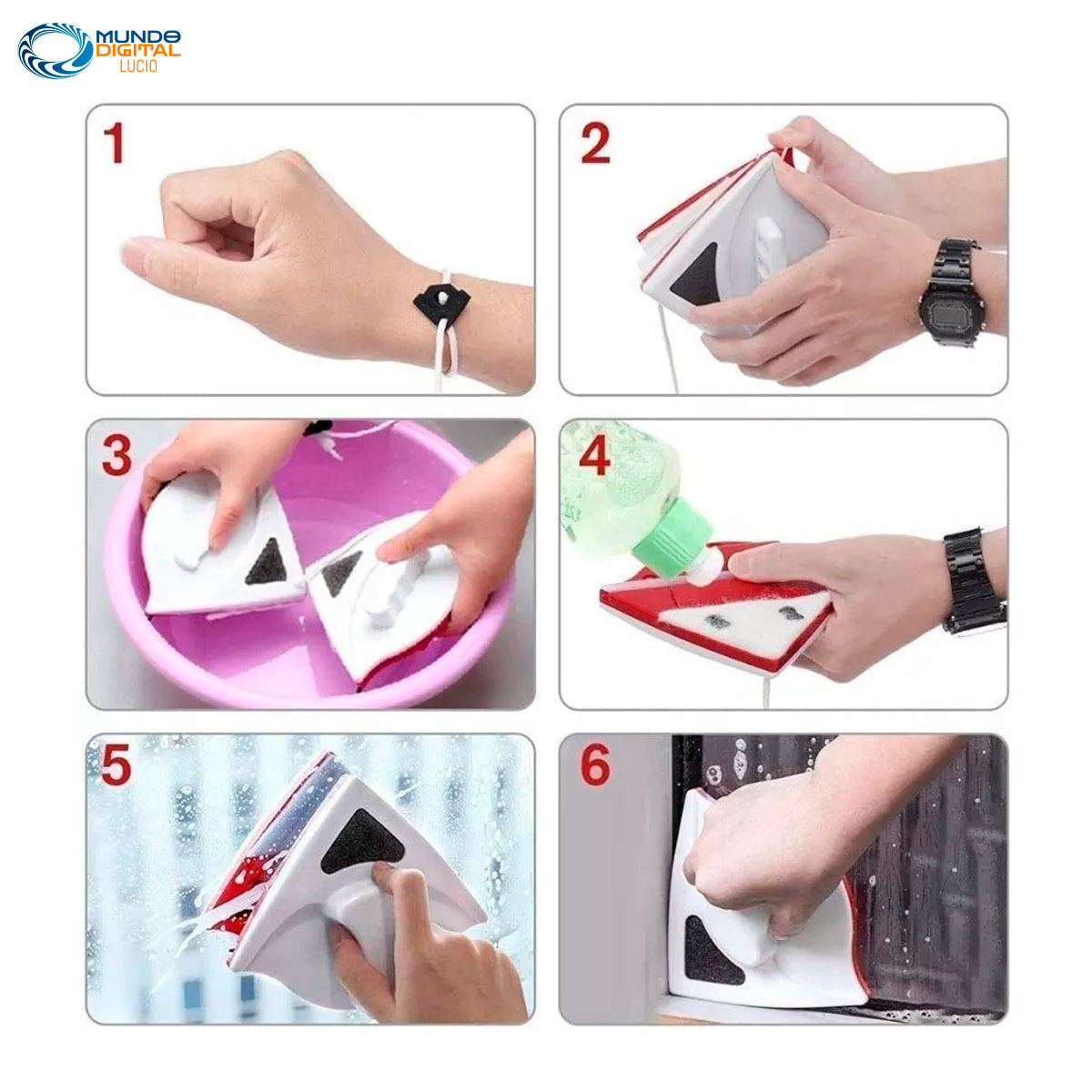 MUNDO DIGITAL LUCIO

1

2

3

4

5

6